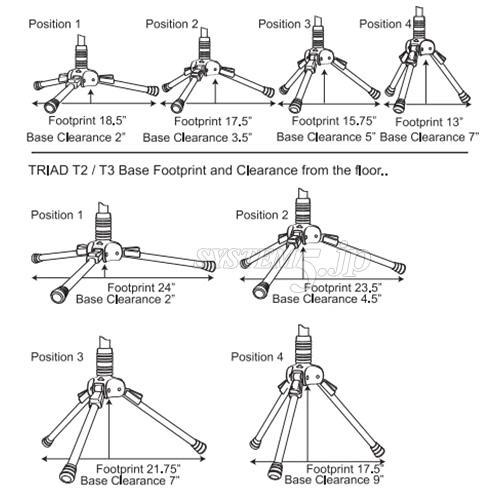 Position 1
Footprint 18.5"
Base Clearance 2"

Position 2
Footprint 17.5"
Base Clearance 3.5"

Position 3
Footprint 15.75"
Base Clearance 5"

Position 4
Footprint 13"
Base Clearance 7"

TRIAD T2 / T3 Base Footprint and Clearance from the floor..

Position 1
Footprint 24"
Base Clearance 2"

Position 2
Footprint 23.5"
Base Clearance 4.5"

SYSTEM5.jp

Position 3
Footprint 21.75"
Base Clearance 7"

Position 4
Footprint 17.5"
Base Clearance 9"