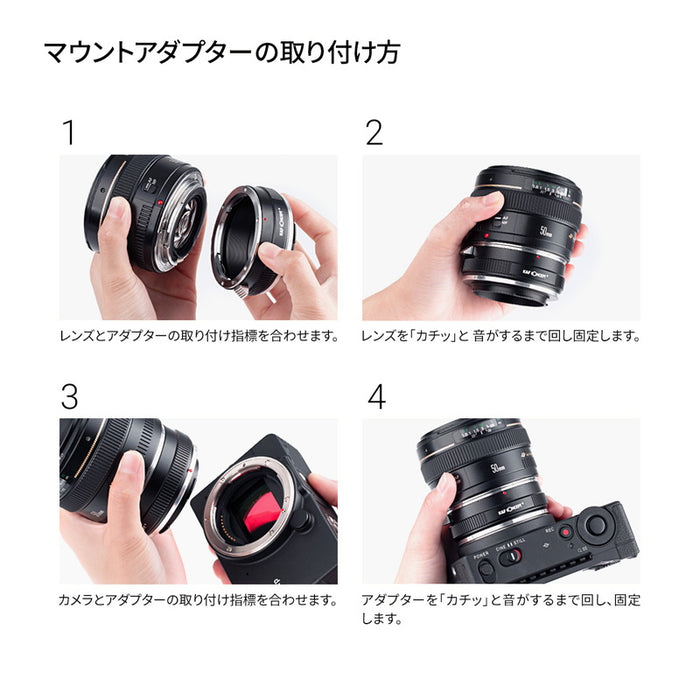 マウントアダプターの取り付け方

1

K&F CONCEPT

レンズとアダプターの取り付け指標を合わせます。

2

50mm

K&F CONCEPT

レンズを「カチッ」と 音がするまで回し固定します。

3

カメラとアダプターの取り付け指標を合わせます。

4

50mm

K&F CONCEPT

POWER CINE STILL REC

アダプターを「カチッ」と音がするまで回し、固定します。