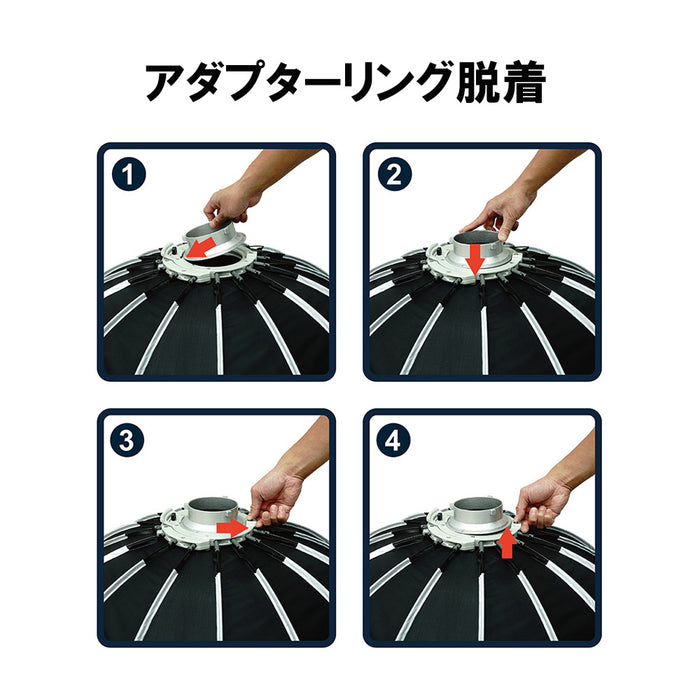 アダプターリング脱着

1

2

3

4