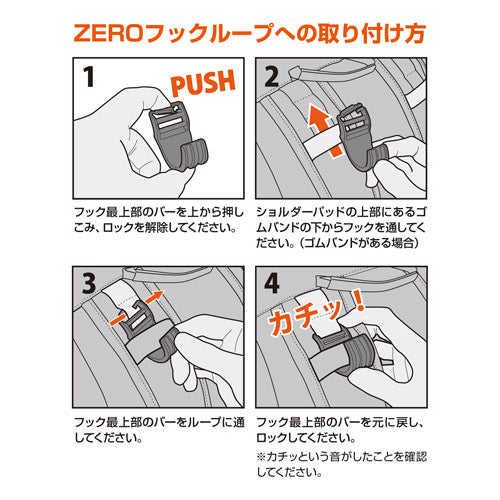 ZEROフックループへの取り付け方

1

PUSH

フック最上部のバーを上から押しこみ、ロックを解除してください。

2

ショルダーパッドの上部にあるゴムバンドの下からフックを通してください。（ゴムバンドがある場合）

3

フック最上部のバーをループに通してください。

4

カチッ！

フック最上部のバーを元に戻し、ロックしてください。

※カチッという音がしたことを確認してください。