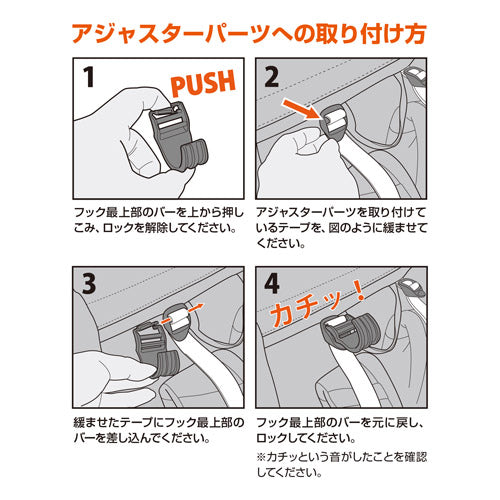 アジャスターパーツへの取り付け方

1

PUSH

フック最上部のバーを上から押しこみ、ロックを解除してください。

2

アジャスターパーツを取り付けているテープを、図のように緩ませてください。

3

緩ませたテープにフック最上部のバーを差し込んでください。

4

カチッ！

フック最上部のバーを元に戻し、ロックしてください。

※カチッという音がしたことを確認してください。