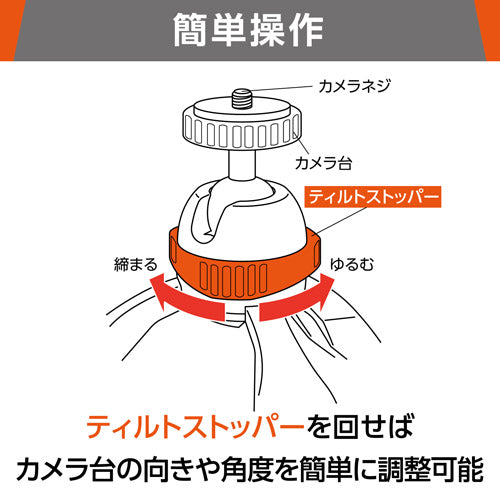 簡単操作

カメラネジ

カメラ台

ティルトストッパー

締まる

ゆるむ

ティルトストッパーを回せば
カメラ台の向きや角度を簡単に調整可能