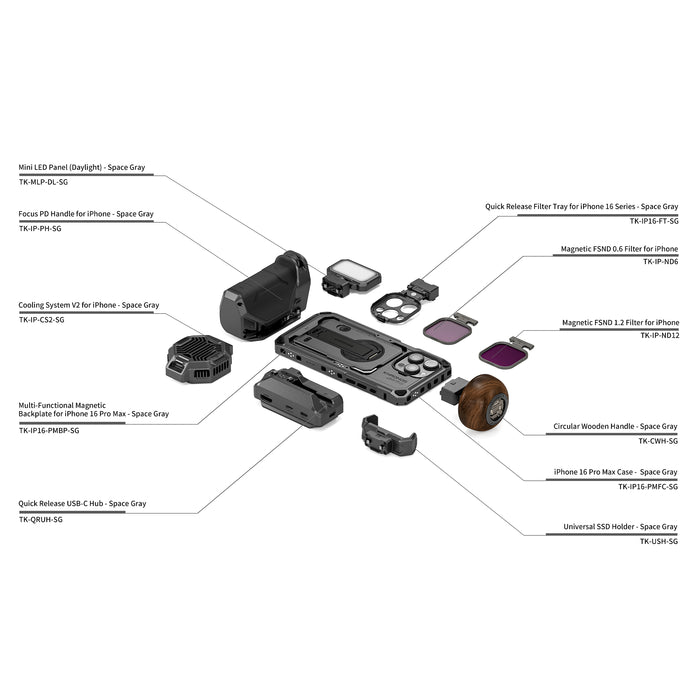 Mini LED Panel (Daylight) - Space Gray
TK-MLP-DL-SG

Focus PD Handle for iPhone - Space Gray
TK-IP-PH-SG

Cooling System V2 for iPhone - Space Gray
TK-IP-CS2-SG

Multi-Functional Magnetic Backplate for iPhone 16 Pro Max - Space Gray
TK-IP16-PMBP-SG

Quick Release USB-C Hub - Space Gray
TK-QRUH-SG

Quick Release Filter Tray for iPhone 16 Series - Space Gray
TK-IP16-FT-SG

Magnetic FSND 0.6 Filter for iPhone
TK-IP-ND6

Magnetic FSND 1.2 Filter for iPhone
TK-IP-ND12

Circular Wooden Handle - Space Gray
TK-CWH-SG

iPhone 16 Pro Max Case - Space Gray
TK-IP16-PMFC-SG

Universal SSD Holder - Space Gray
TK-USH-SG