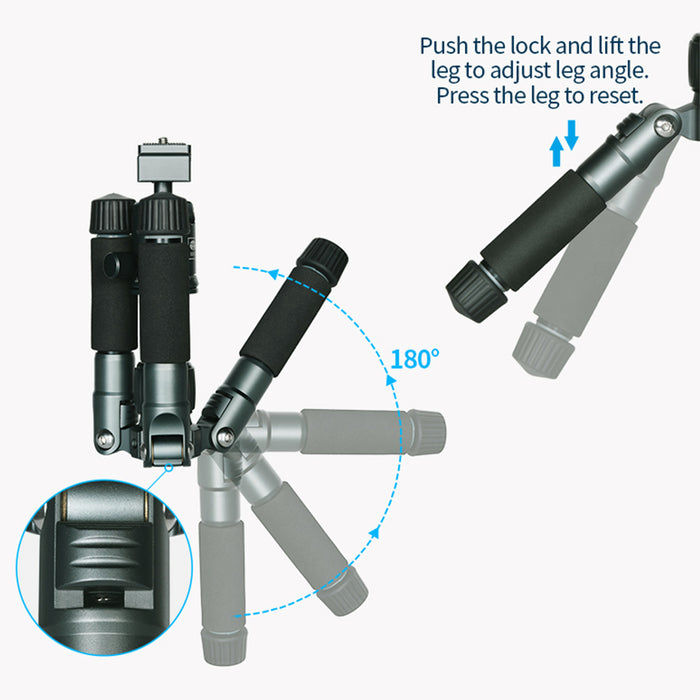 Push the lock and lift the leg to adjust leg angle. Press the leg to reset.

180°