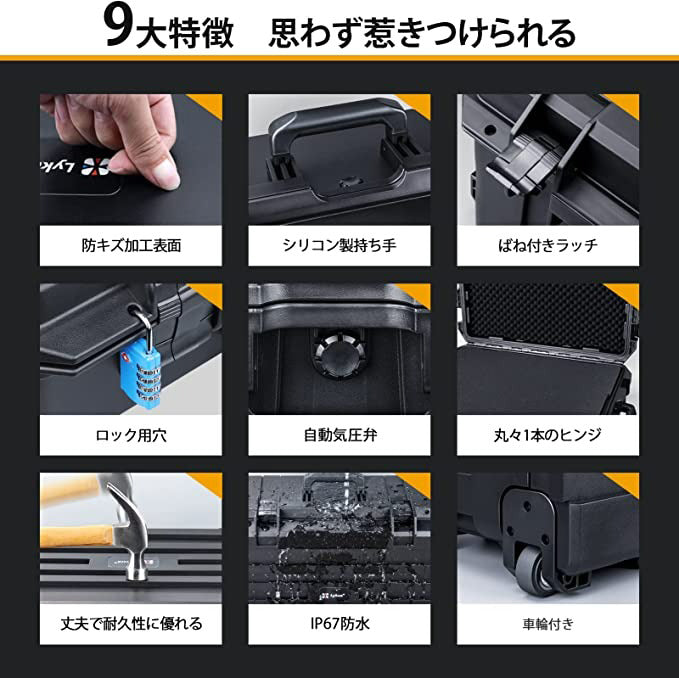 9大特徴　思わず惹きつけられる

防キズ加工表面

シリコン製持ち手

ばね付きラッチ

ロック用穴

自動気圧弁

丸々1本のヒンジ

丈夫で耐久性に優れる

IP67防水

車輪付き