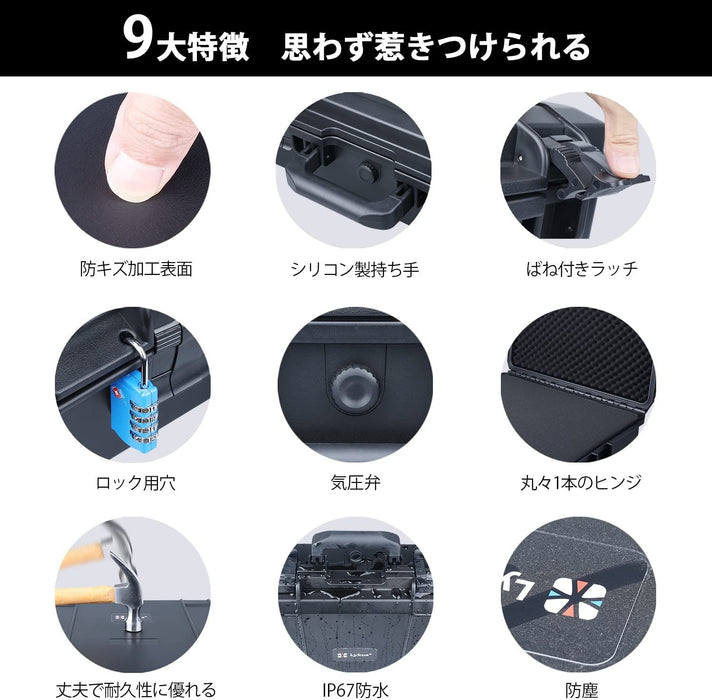 9大特徴　思わず惹きつけられる

防キズ加工表面

シリコン製持ち手

ばね付きラッチ

ロック用穴

気圧弁

丸々1本のヒンジ

丈夫で耐久性に優れる

IP67防水

防塵