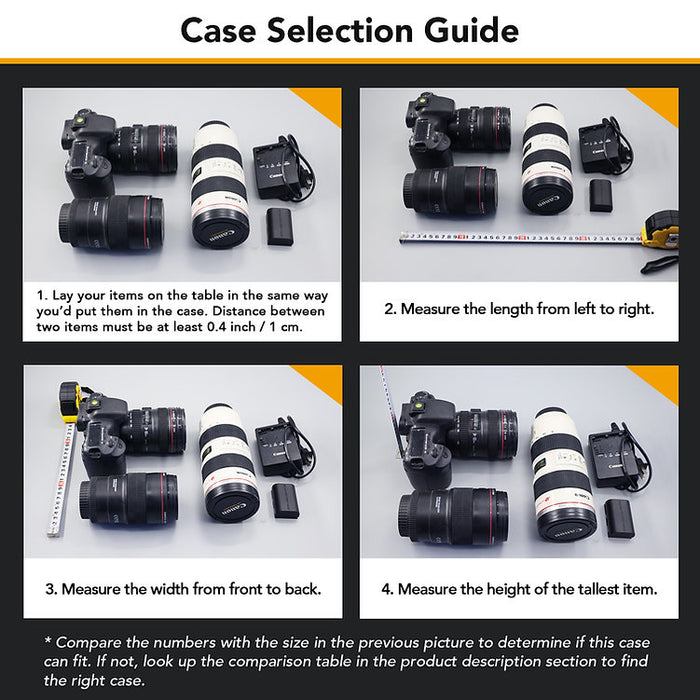 Case Selection Guide

1. Lay your items on the table in the same way you'd put them in the case. Distance between two items must be at least 0.4 inch / 1 cm.

2. Measure the length from left to right.

3. Measure the width from front to back.

4. Measure the height of the tallest item.

* Compare the numbers with the size in the previous picture to determine if this case can fit. If not, look up the comparison table in the product description section to find the right case.