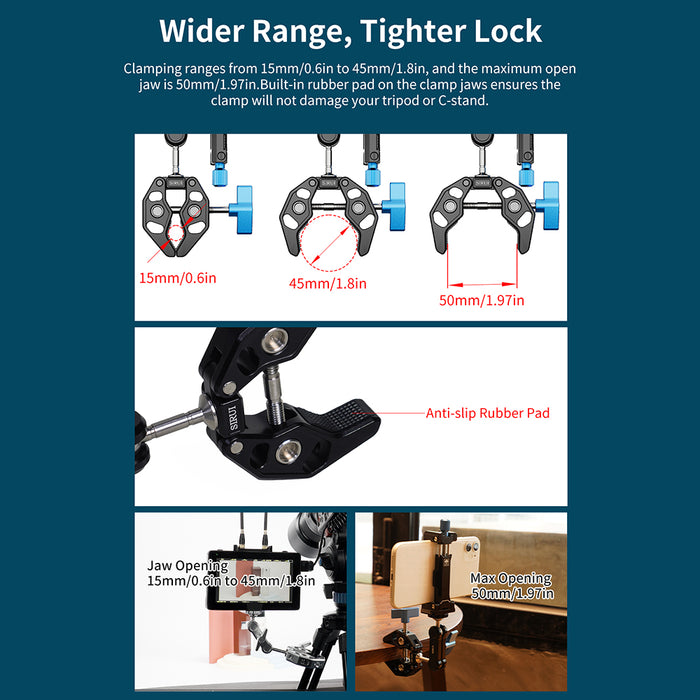 Wider Range, Tighter Lock

Clamping ranges from 15mm/0.6in to 45mm/1.8in, and the maximum open jaw is 50mm/1.97in.Built-in rubber pad on the clamp jaws ensures the clamp will not damage your tripod or C-stand.

SIRUI

15mm/0.6in

SIRUI

45mm/1.8in

SIRUI

50mm/1.97in

SIRUI

Anti-slip Rubber Pad

Jaw Opening
15mm/0.6in to 45mm/1.8in

Max Opening
50mm/1.97in